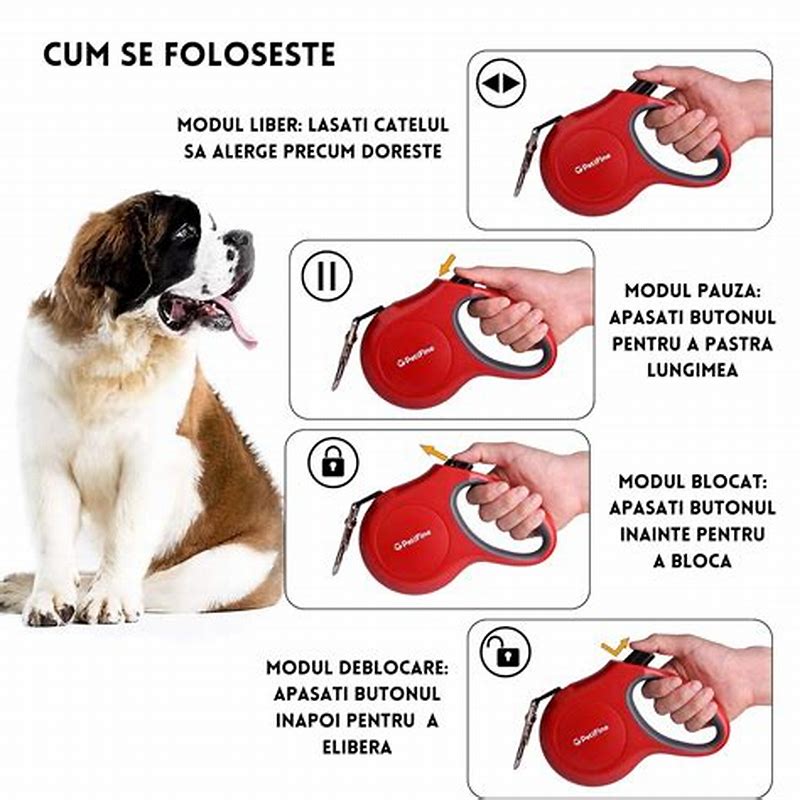 CUM SE FOLOSESTE

MODUL LIBER: LASATI CATELUL SA ALERGE PRECUM DORESTE

PetiFine

MODUL PAUZA: APASATI BUTONUL PENTRU A PASTRA LUNGIMEA

PetiFine

MODUL BLOCAT: APASATI BUTONUL INAINTE PENTRU A BLOCA

PetiFine

MODUL DEBLOCARE: APASATI BUTONUL INAPOI PENTRU A ELIBERA

PetiFine